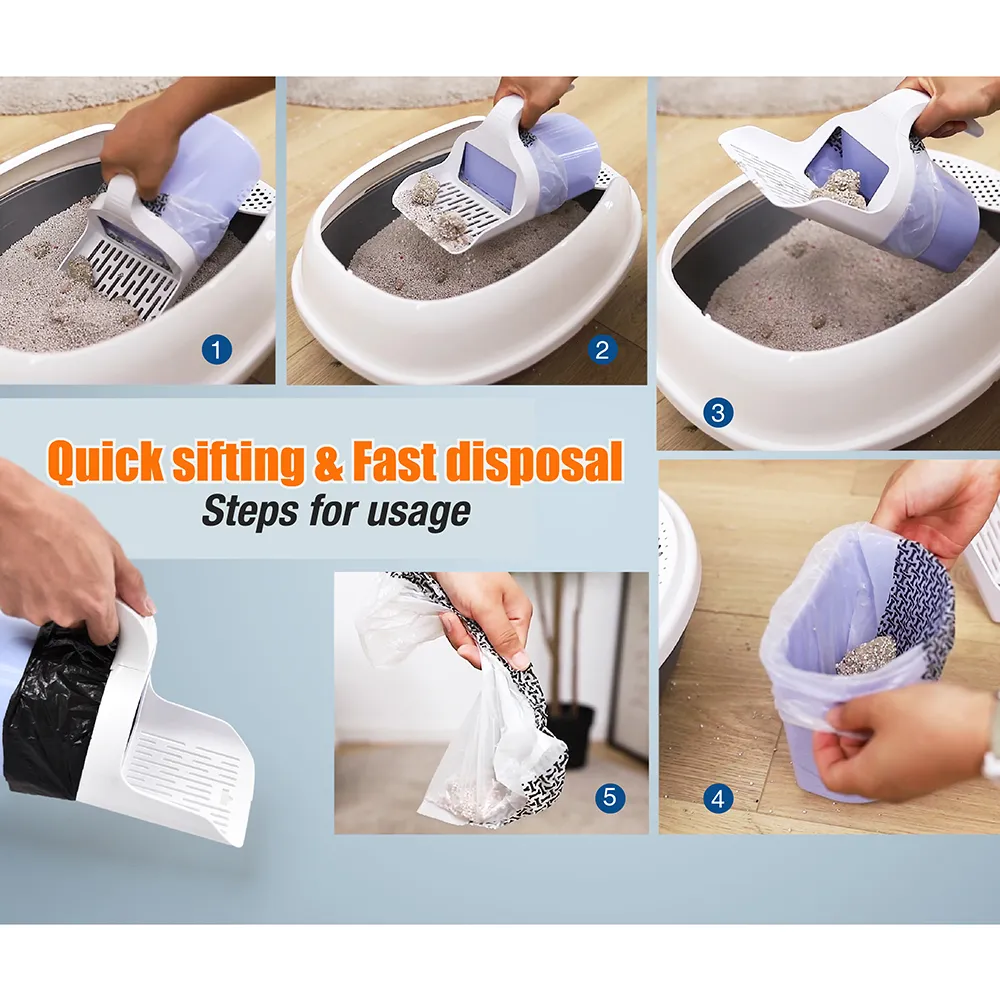 1

2

3

Quick sifting & Fast disposal
Steps for usage

5

4