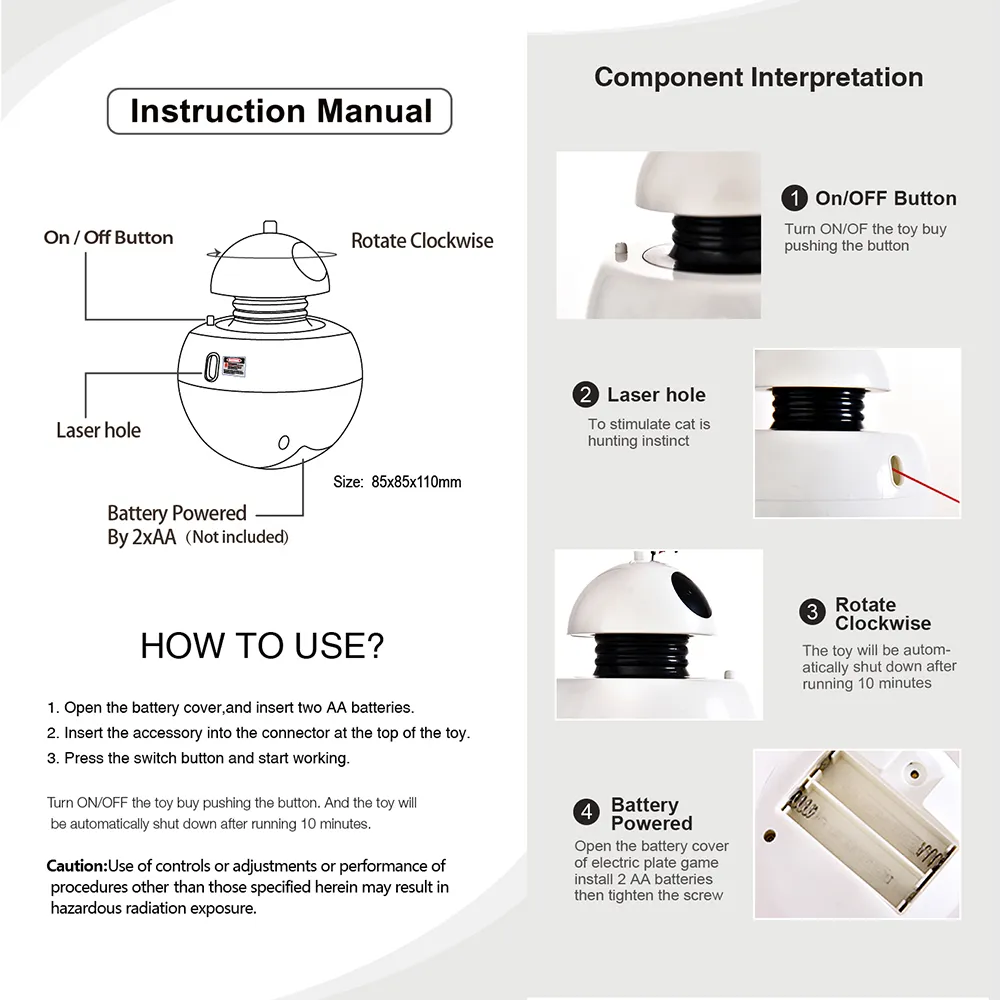 Instruction Manual

On / Off Button

Rotate Clockwise

Laser hole

Size: 85x85x110mm

Battery Powered By 2xAA (Not included)

HOW TO USE?

1. Open the battery cover,and insert two AA batteries.
2. Insert the accessory into the connector at the top of the toy.
3. Press the switch button and start working.

Turn ON/OFF the toy buy pushing the button. And the toy will be automatically shut down after running 10 minutes.

Caution:Use of controls or adjustments or performance of procedures other than those specified herein may result in hazardous radiation exposure.

Component Interpretation

1 On/OFF Button
Turn ON/OF the toy buy pushing the button

2 Laser hole
To stimulate cat is hunting instinct

3 Rotate Clockwise
The toy will be automatically shut down after running 10 minutes

4 Battery Powered
Open the battery cover of electric plate game install 2 AA batteries then tighten the screw