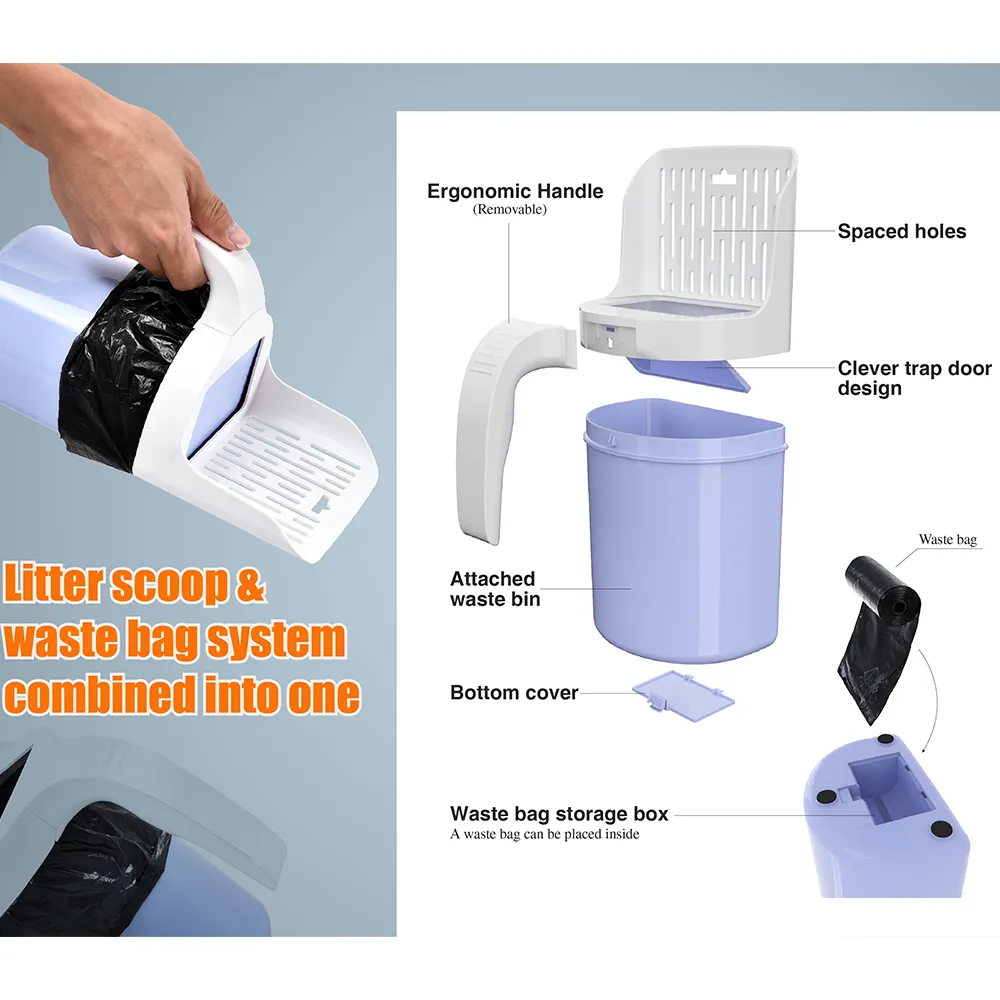 Litter scoop & waste bag system combined into one

Ergonomic Handle
(Removable)

Spaced holes

Clever trap door design

Attached waste bin

Waste bag

Bottom cover

Waste bag storage box
A waste bag can be placed inside