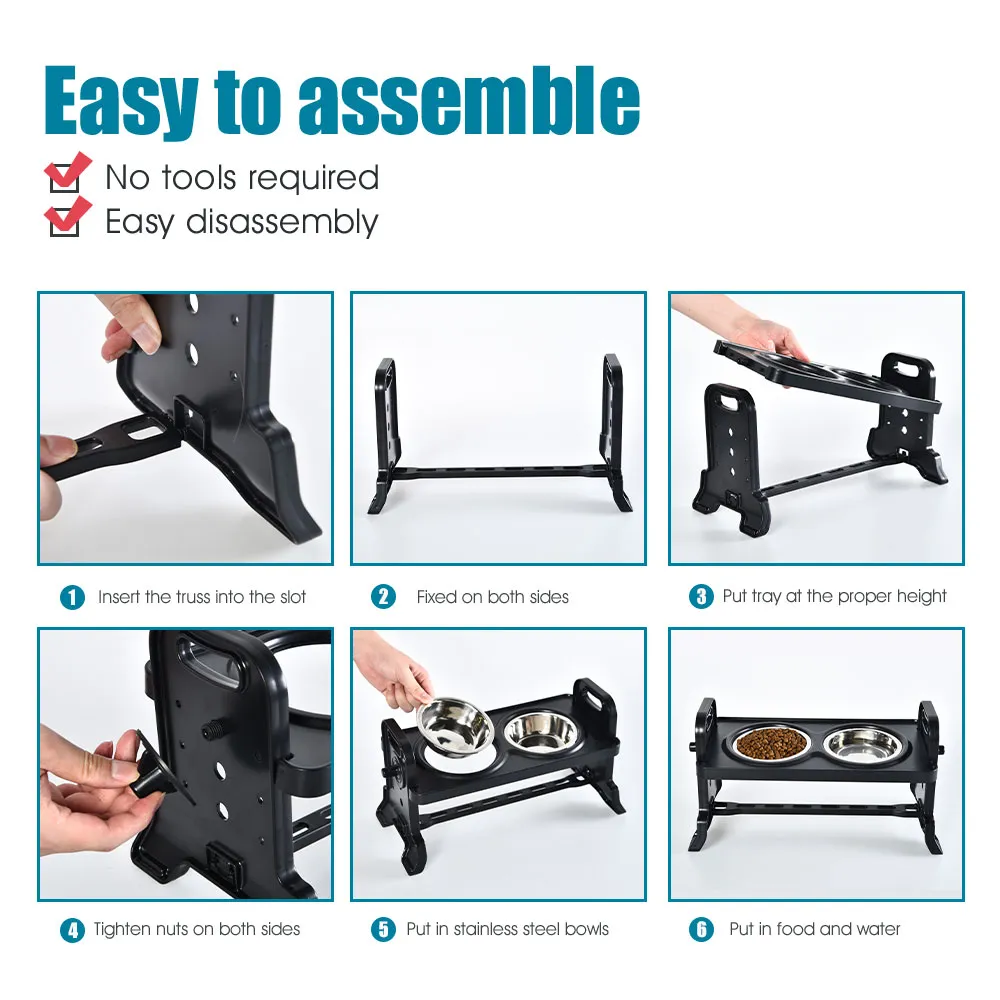 Easy to assemble

No tools required
Easy disassembly

1 Insert the truss into the slot

2 Fixed on both sides

3 Put tray at the proper height

4 Tighten nuts on both sides

5 Put in stainless steel bowls

6 Put in food and water