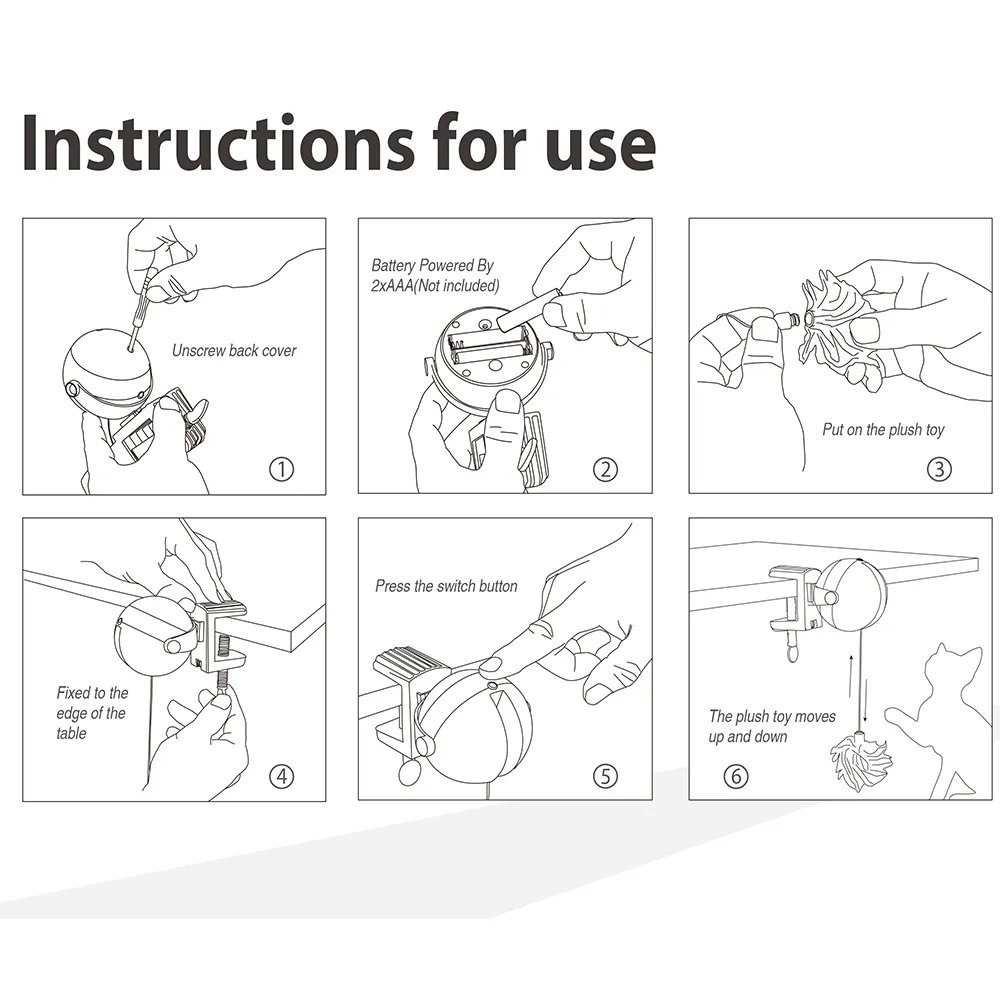 Instructions for use

Unscrew back cover

①

Battery Powered By 2xAAA(Not included)

②

Put on the plush toy

③

Fixed to the edge of the table

④

Press the switch button

⑤

The plush toy moves up and down

⑥