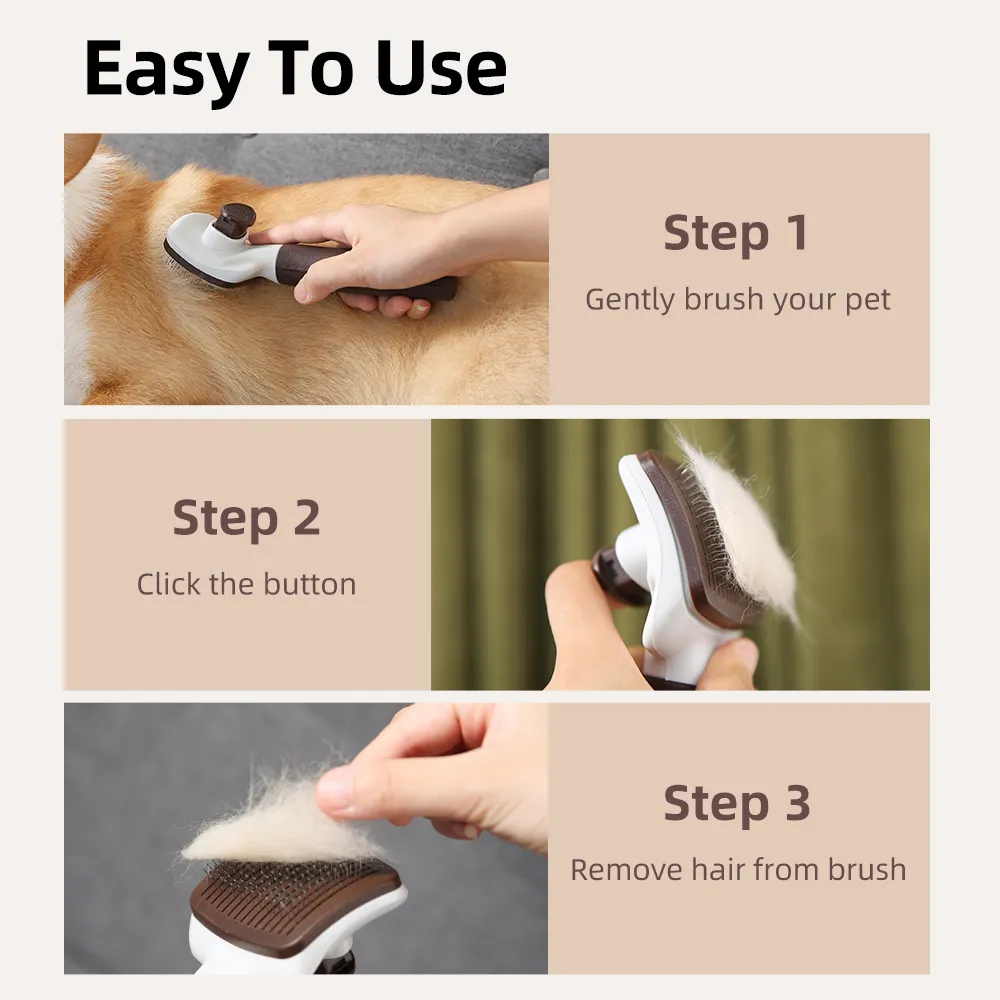 Easy To Use

Step 1
Gently brush your pet

Step 2
Click the button

Step 3
Remove hair from brush