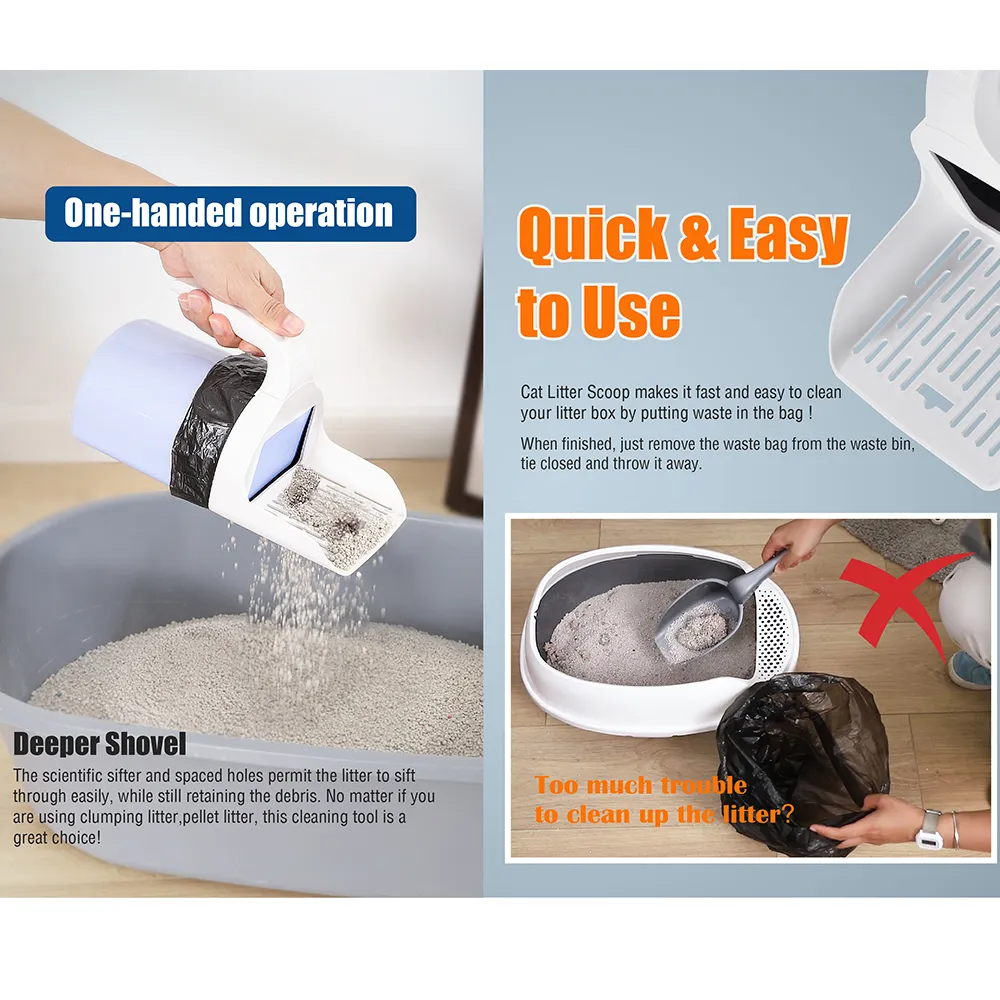 One-handed operation

Deeper Shovel

The scientific sifter and spaced holes permit the litter to sift through easily, while still retaining the debris. No matter if you are using clumping litter,pellet litter, this cleaning tool is a great choice!

Quick & Easy to Use

Cat Litter Scoop makes it fast and easy to clean your litter box by putting waste in the bag !

When finished, just remove the waste bag from the waste bin, tie closed and throw it away.

Too much trouble to clean up the litter?